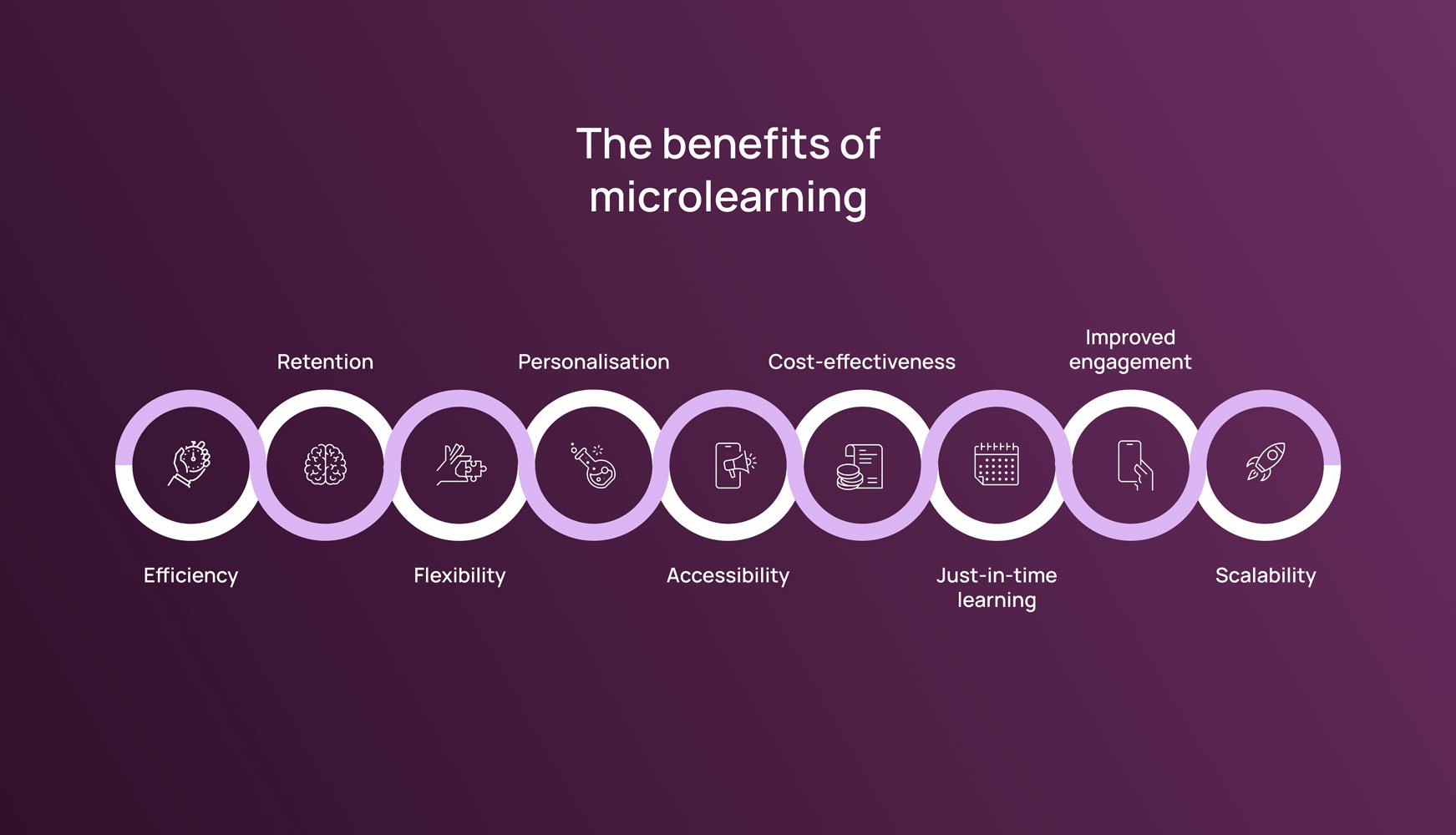 The benefits of microlearning

Efficiency

Retention

Flexibility

Personalisation

Accessibility

Cost-effectiveness

Just-in-time learning

Improved engagement

Scalability